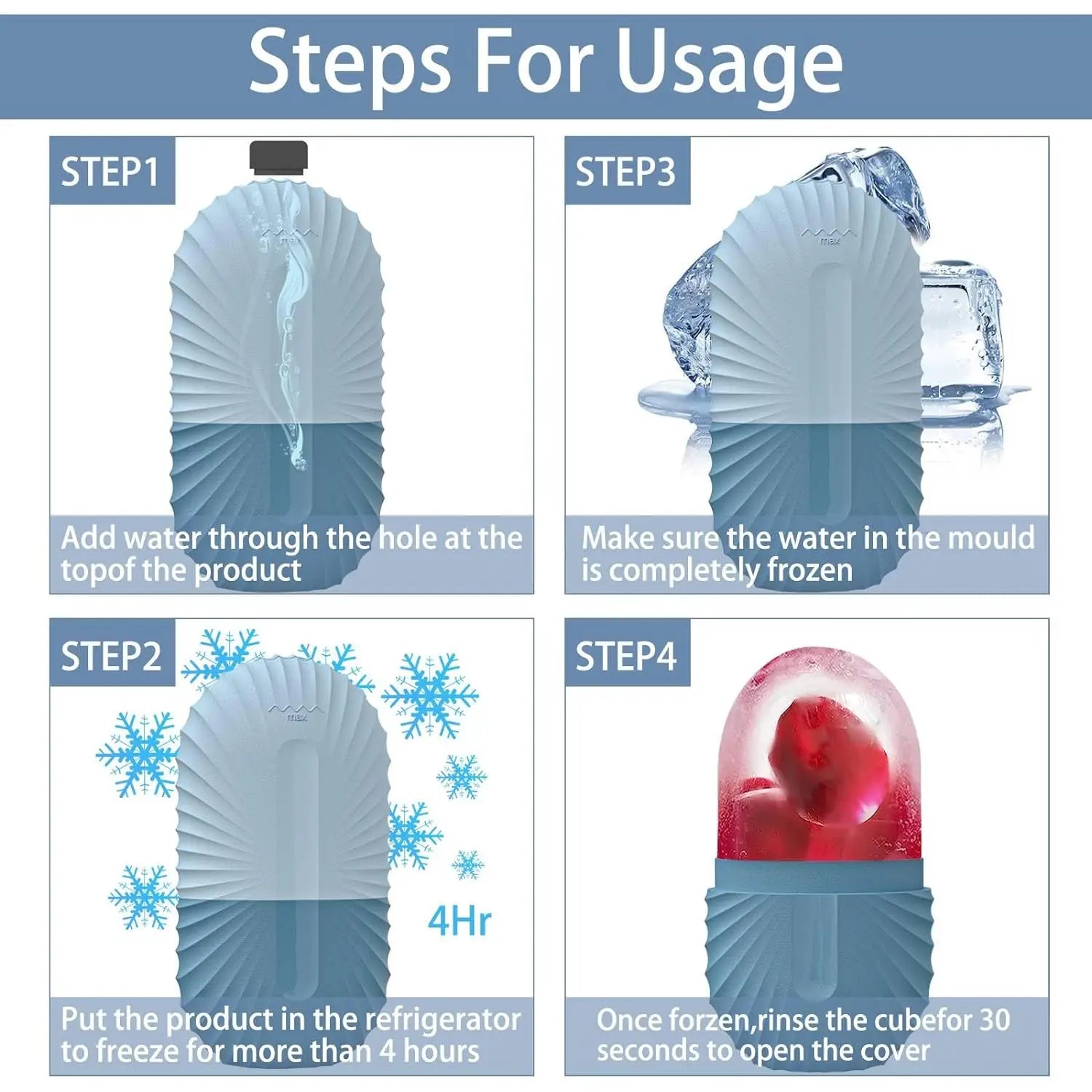 Steps For Usage

STEP1

max

Add water through the hole at the topof the product

STEP3

max

Make sure the water in the mould is completely frozen

STEP2

max

4Hr

Put the product in the refrigerator to freeze for more than 4 hours

STEP4

Once forzen,rinse the cubefor 30 seconds to open the cover