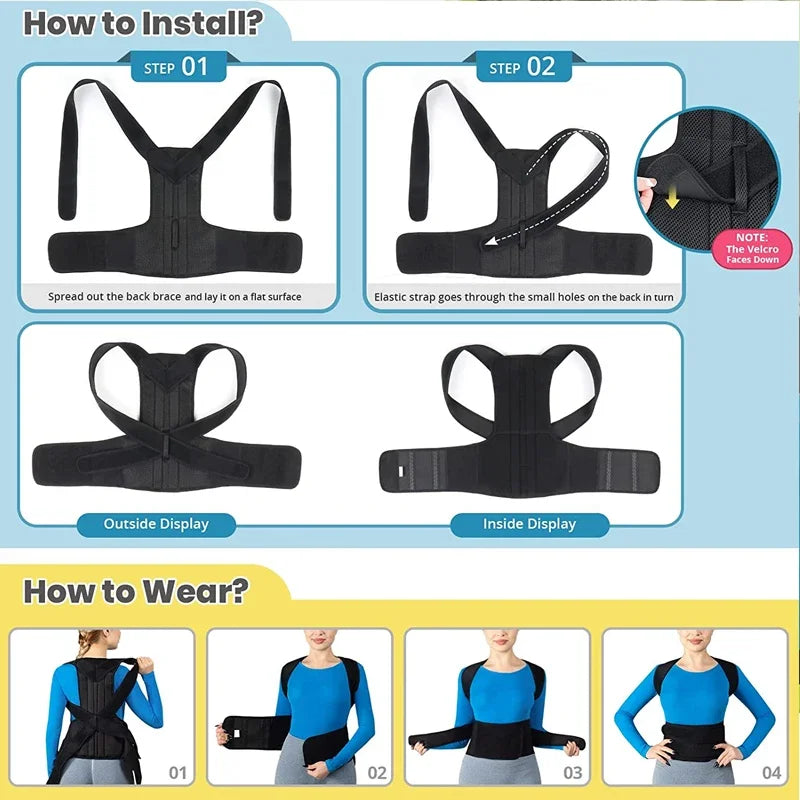 How to Install?

STEP 01

Spread out the back brace and lay it on a flat surface

STEP 02

Elastic strap goes through the small holes on the back in turn

NOTE: The Velcro Faces Down

Outside Display

Inside Display

How to Wear?

01

02

03

04