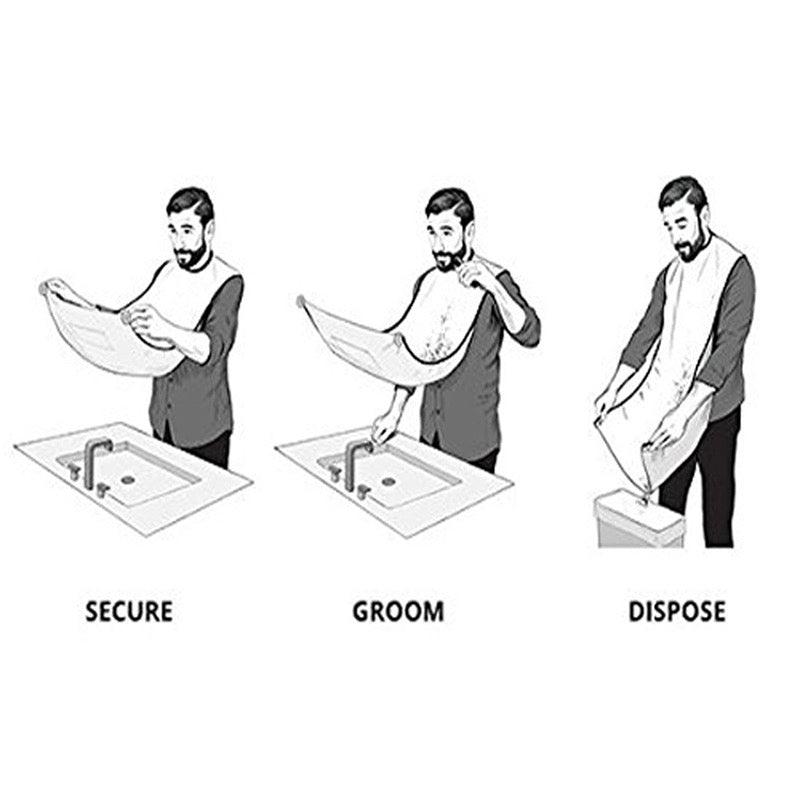 SECURE

GROOM

DISPOSE